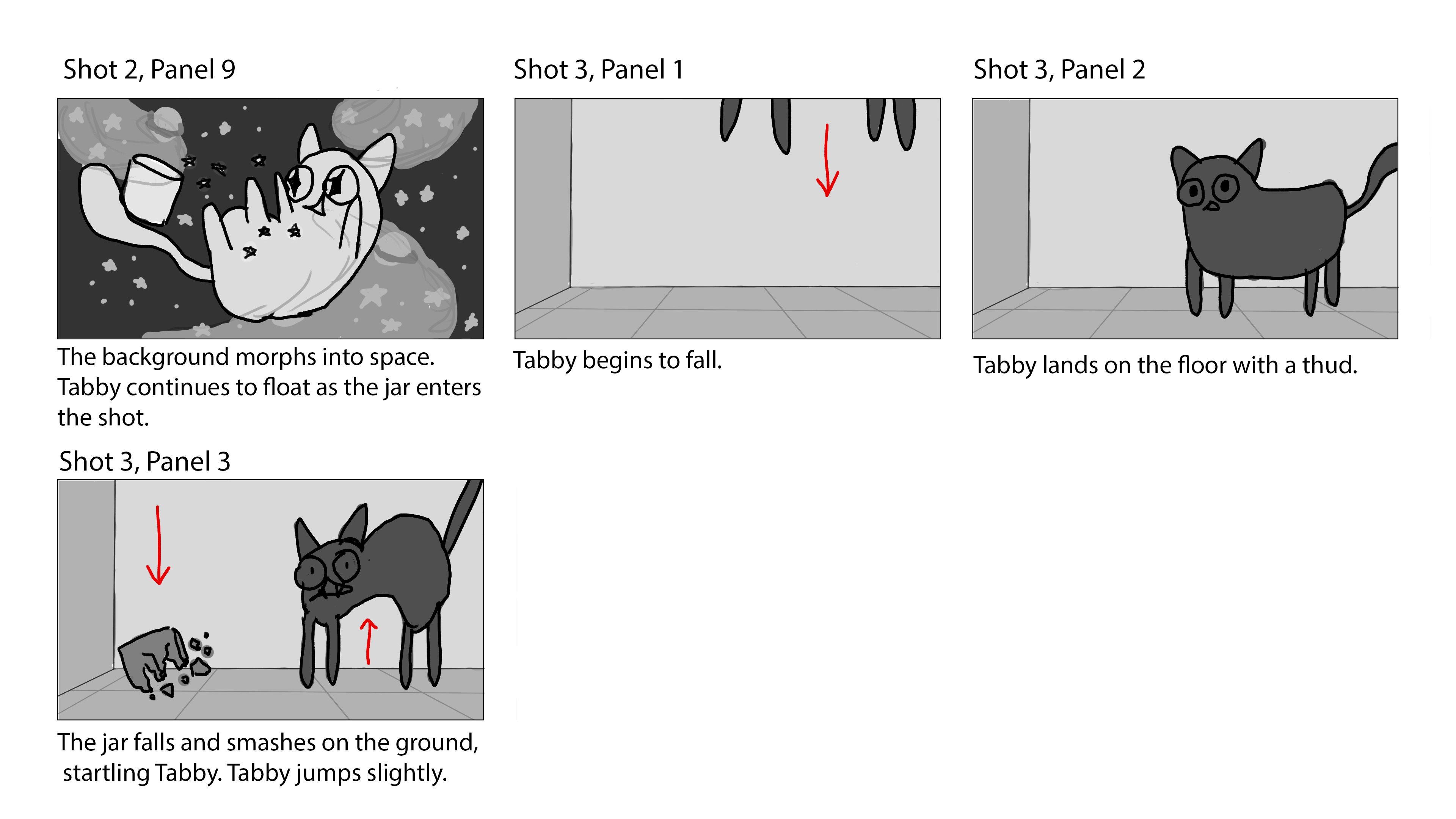 Shot 2, Panel 9

The background morphs into space. Tabby continues to float as the jar enters the shot.

Shot 3, Panel 1

Tabby begins to fall.

Shot 3, Panel 2

Tabby lands on the floor with a thud.

Shot 3, Panel 3

The jar falls and smashes on the ground, startling Tabby. Tabby jumps slightly.