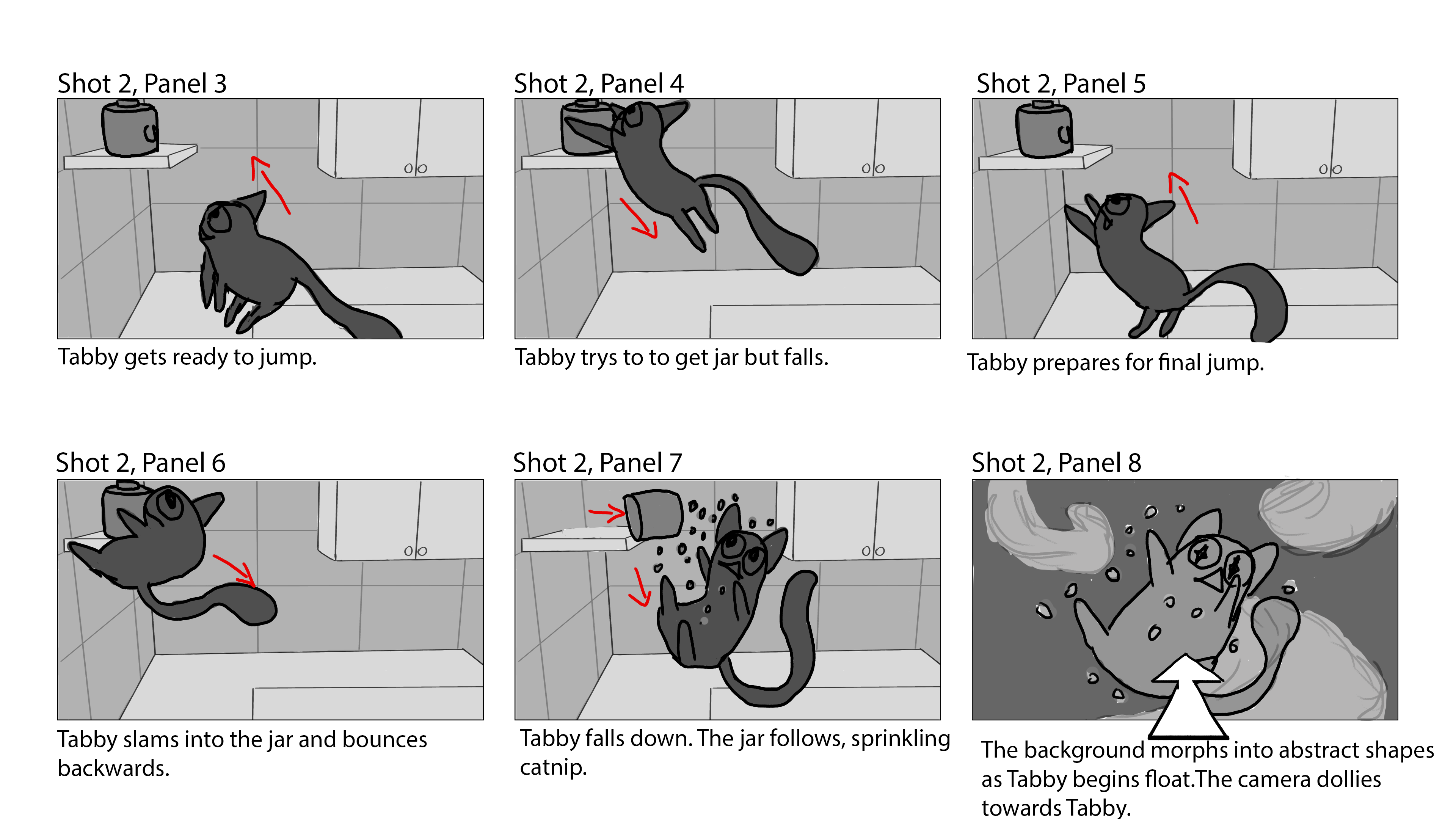 Shot 2, Panel 3

Tabby gets ready to jump.

Shot 2, Panel 4

Tabby trys to to get jar but falls.

Shot 2, Panel 5

Tabby prepares for final jump.

Shot 2, Panel 6

Tabby slams into the jar and bounces backwards.

Shot 2, Panel 7

Tabby falls down. The jar follows, sprinkling catnip.

Shot 2, Panel 8

The background morphs into abstract shapes as Tabby begins float.The camera dollies towards Tabby.